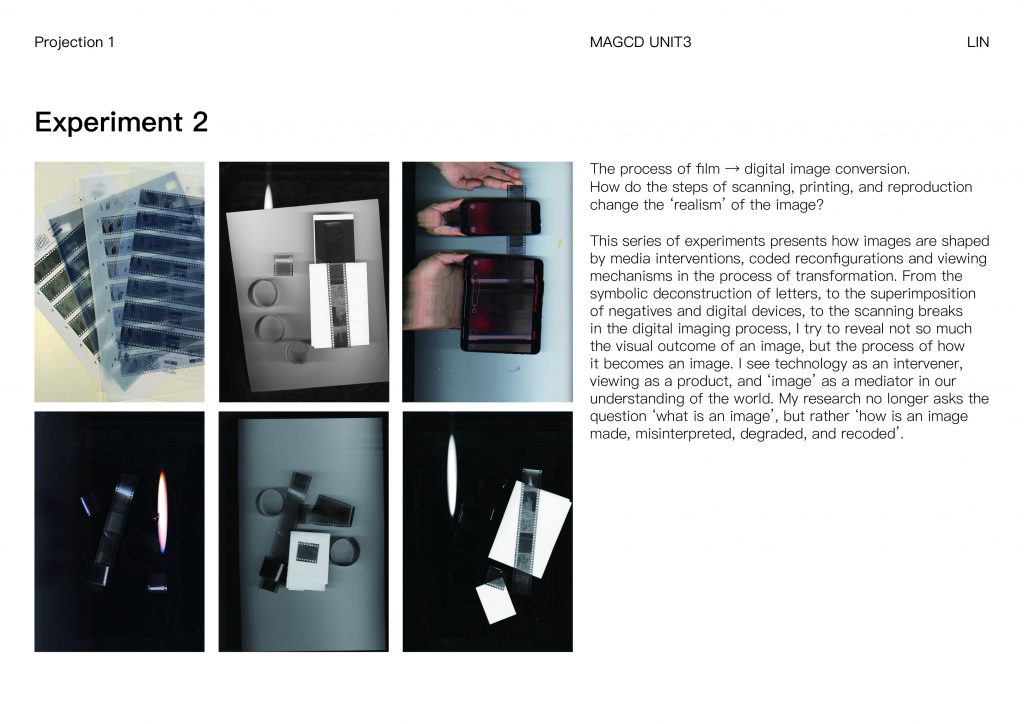 Projection 1

MAGCD UNIT3

LIN

Experiment 2

The process of film → digital image conversion.
How do the steps of scanning, printing, and reproduction change the 'realism' of the image?

This series of experiments presents how images are shaped by media interventions, coded reconfigurations and viewing mechanisms in the process of transformation. From the symbolic deconstruction of letters, to the superimposition of negatives and digital devices, to the scanning breaks in the digital imaging process, I try to reveal not so much the visual outcome of an image, but the process of how it becomes an image. I see technology as an intervener, viewing as a product, and 'image' as a mediator in our understanding of the world. My research no longer asks the question 'what is an image', but rather 'how is an image made, misinterpreted, degraded, and recoded'.